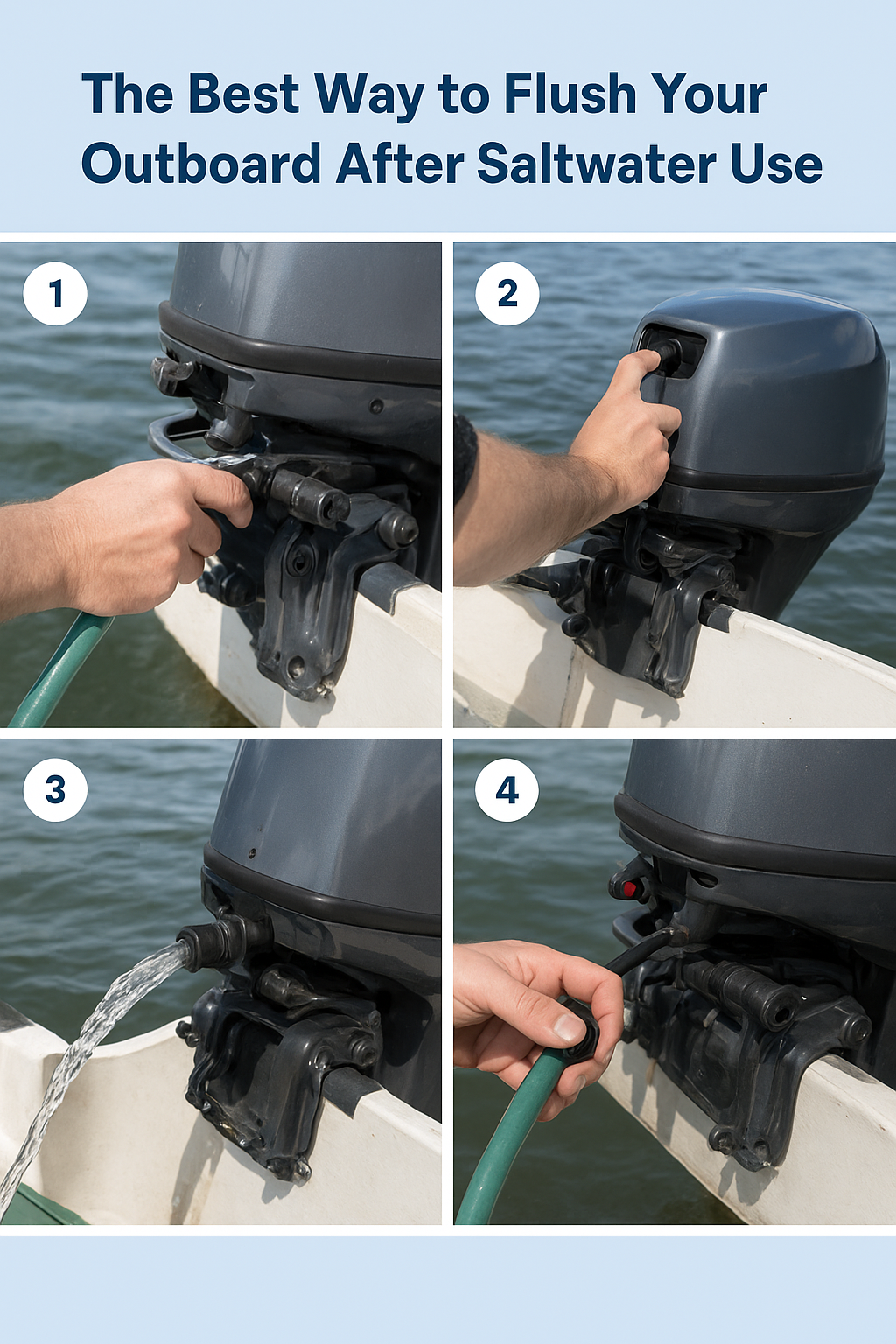 The Best Way to Flush Your Outboard After Saltwater Use

1

2

3

4